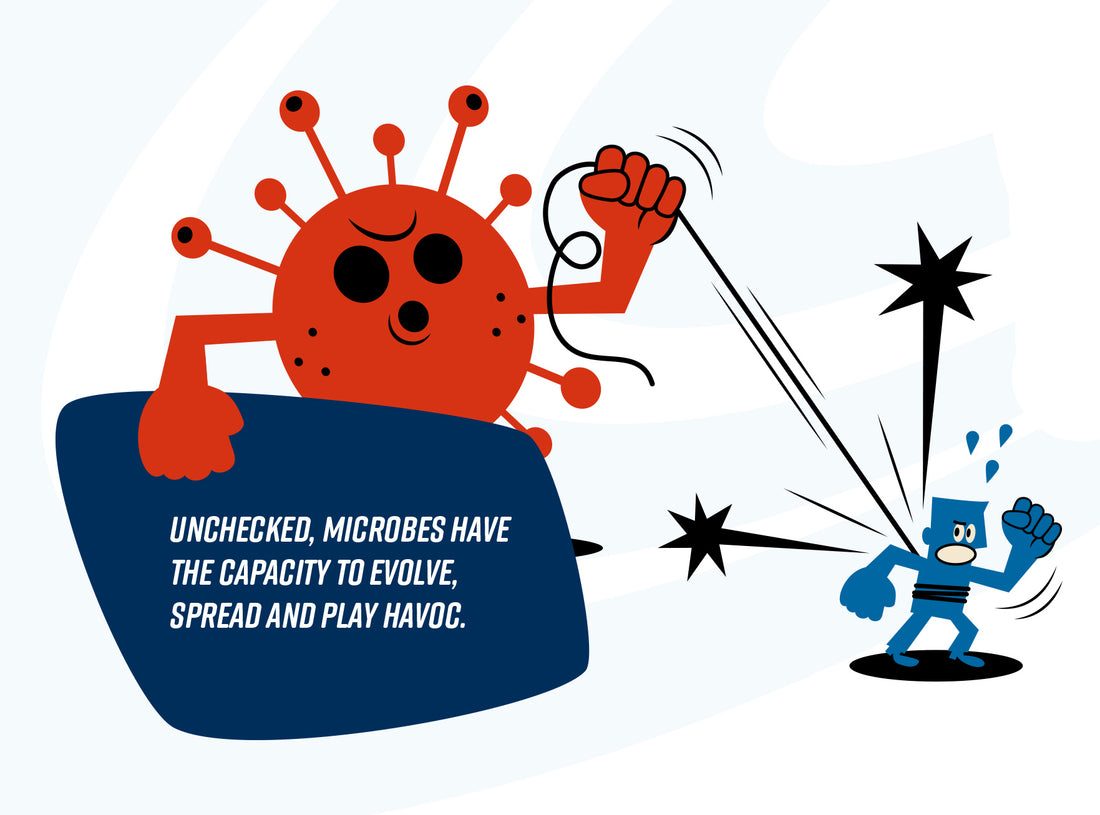 UNCHECKED, MICROBES HAVE THE CAPACITY TO EVOLVE, SPREAD AND PLAY HAVOC.