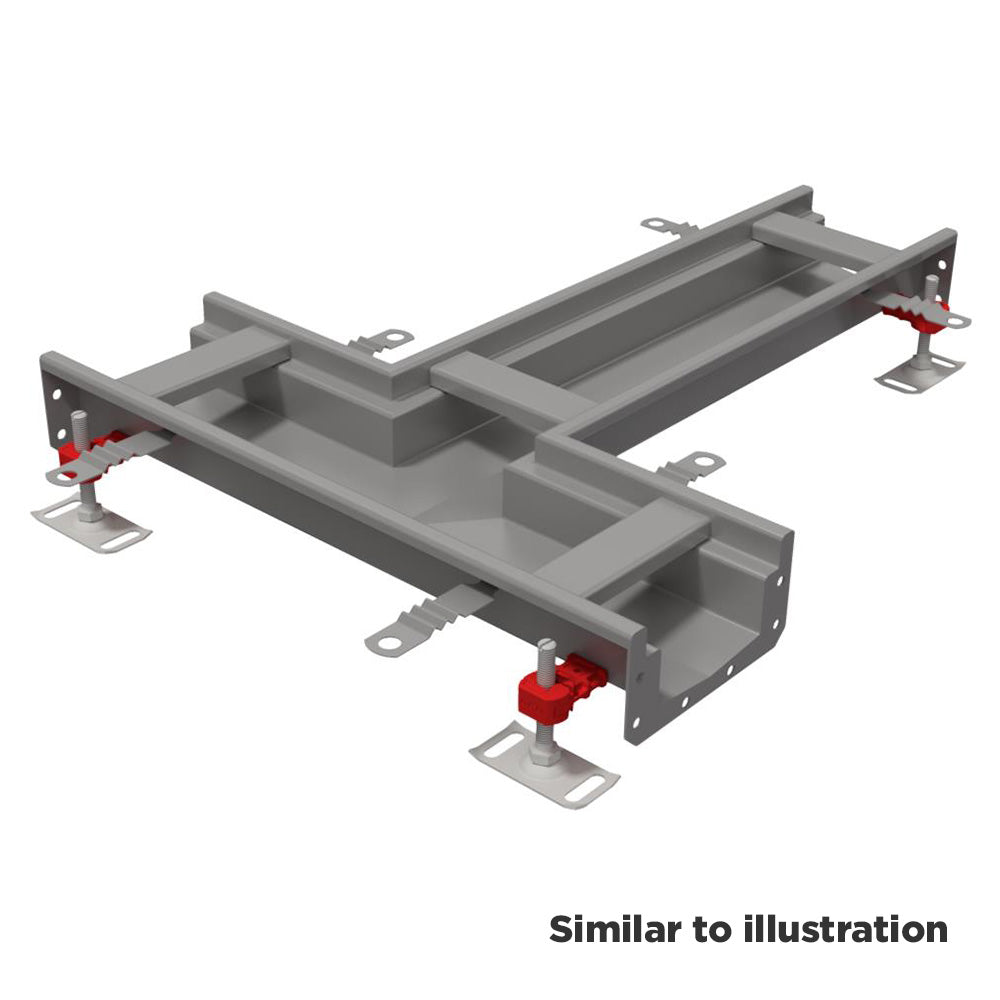 Similar to illustration