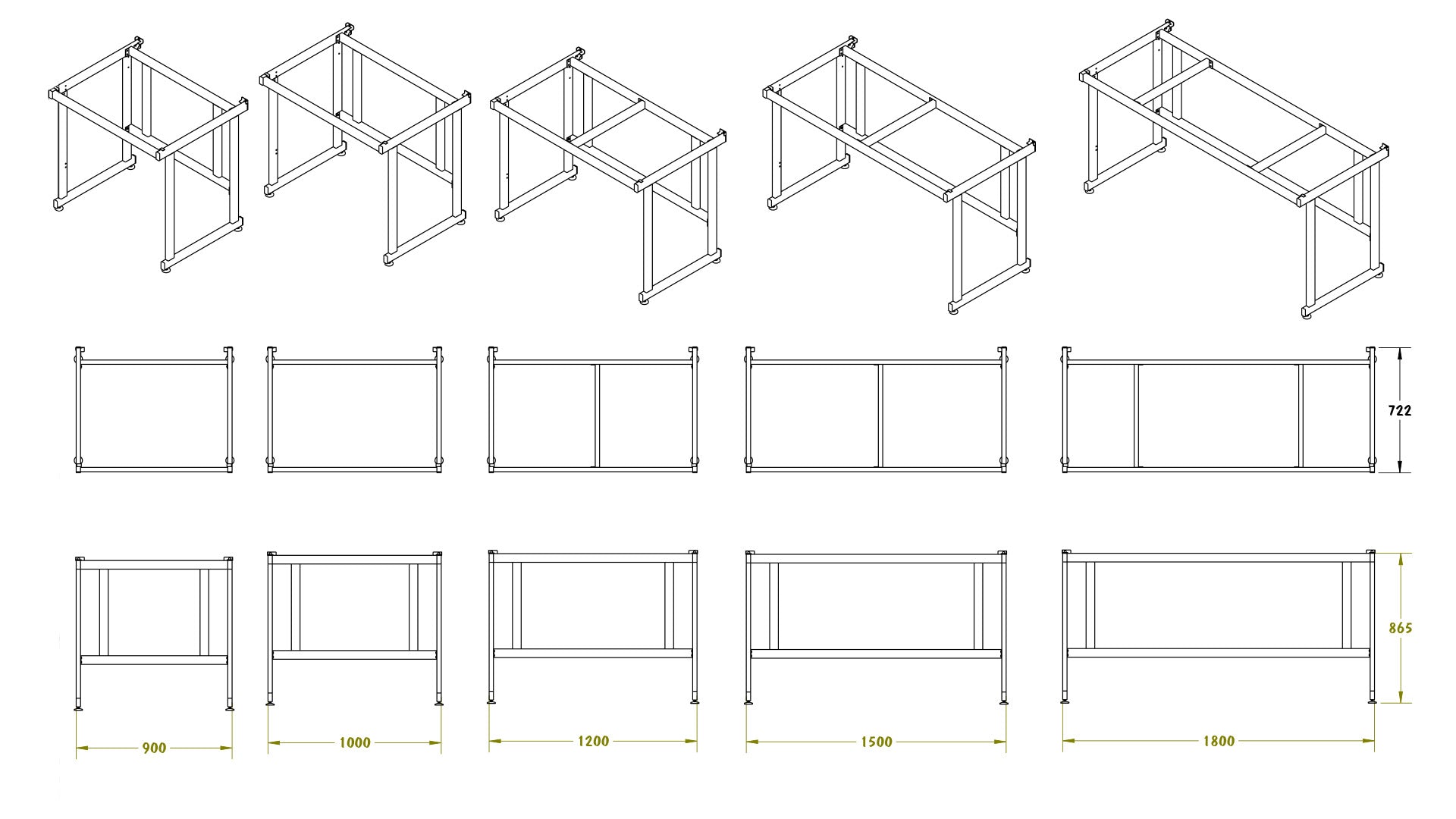 722

865

900

1000

1200

1500

1800