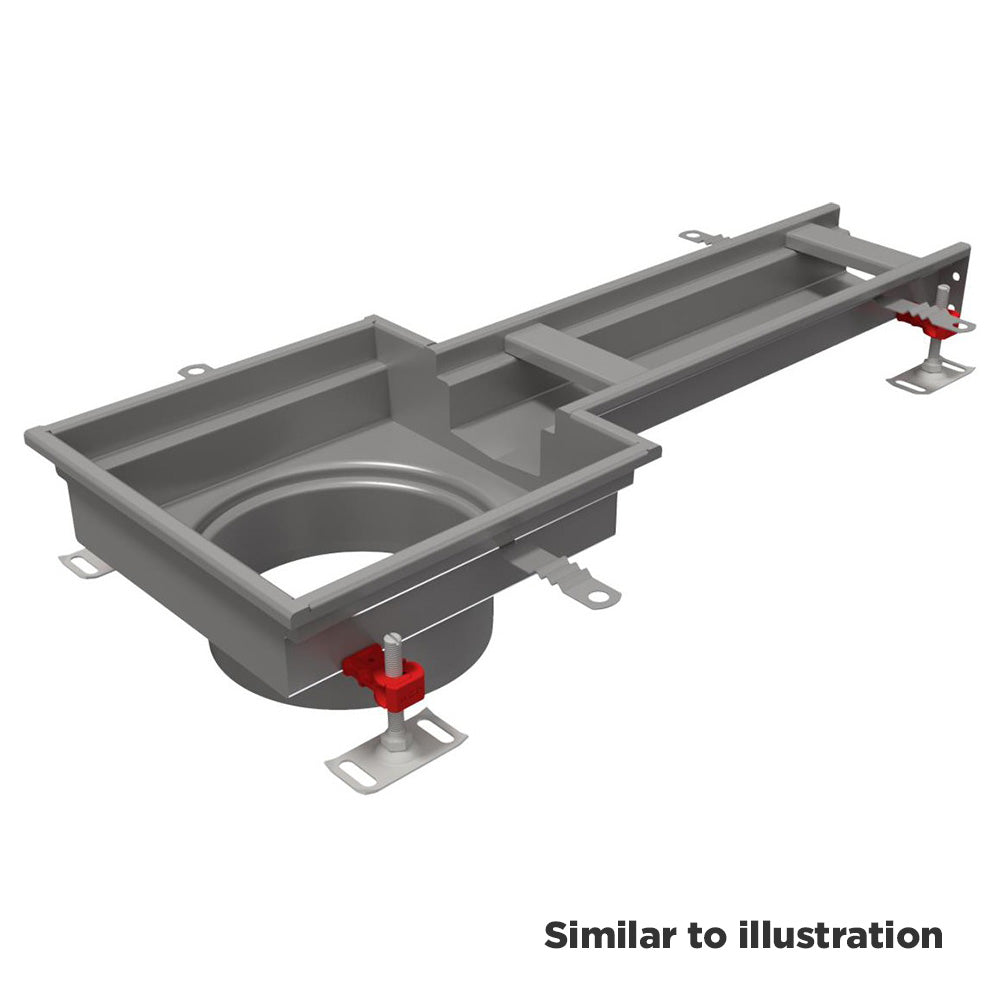 Similar to illustration