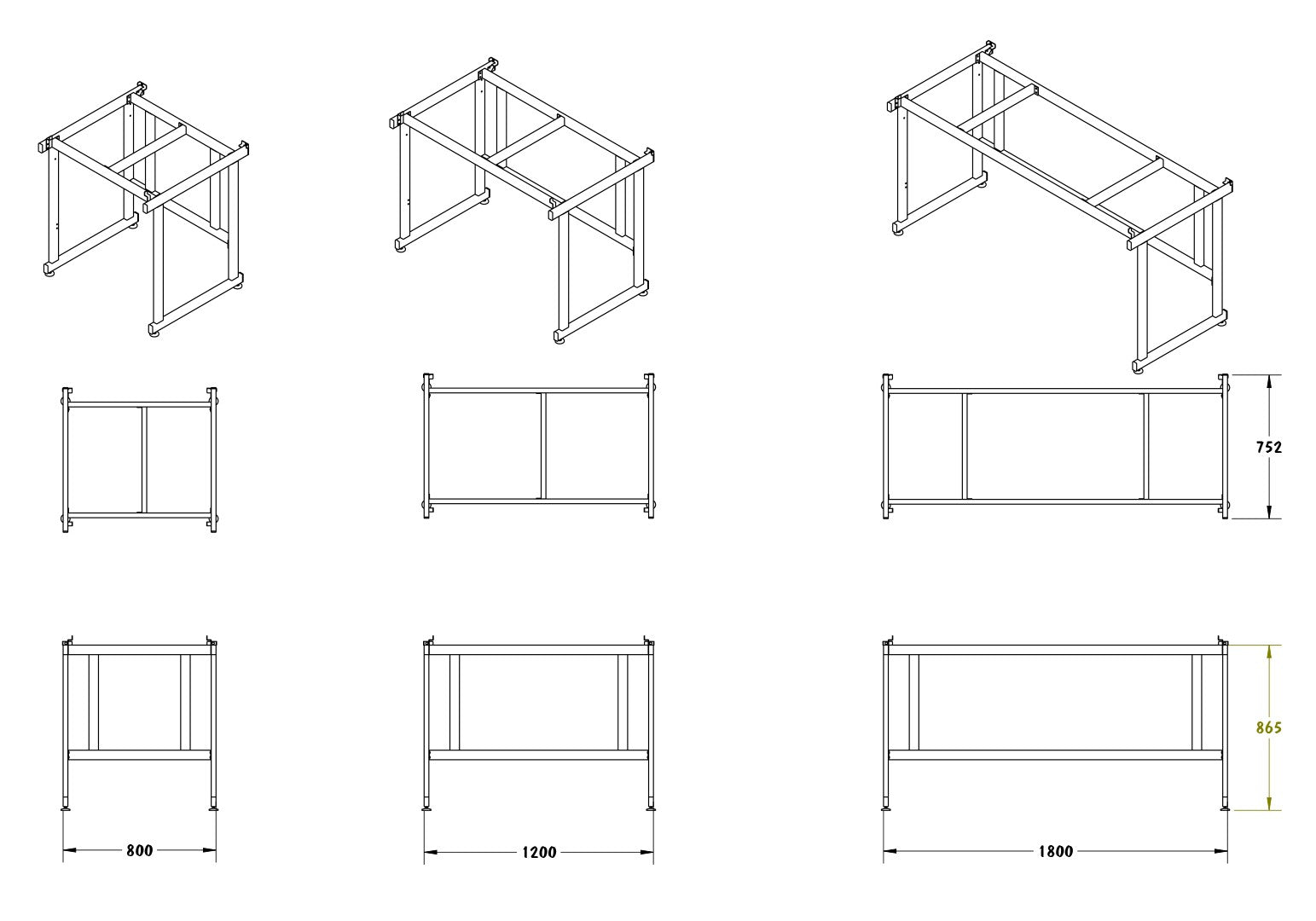 752

865

800

1200

1800