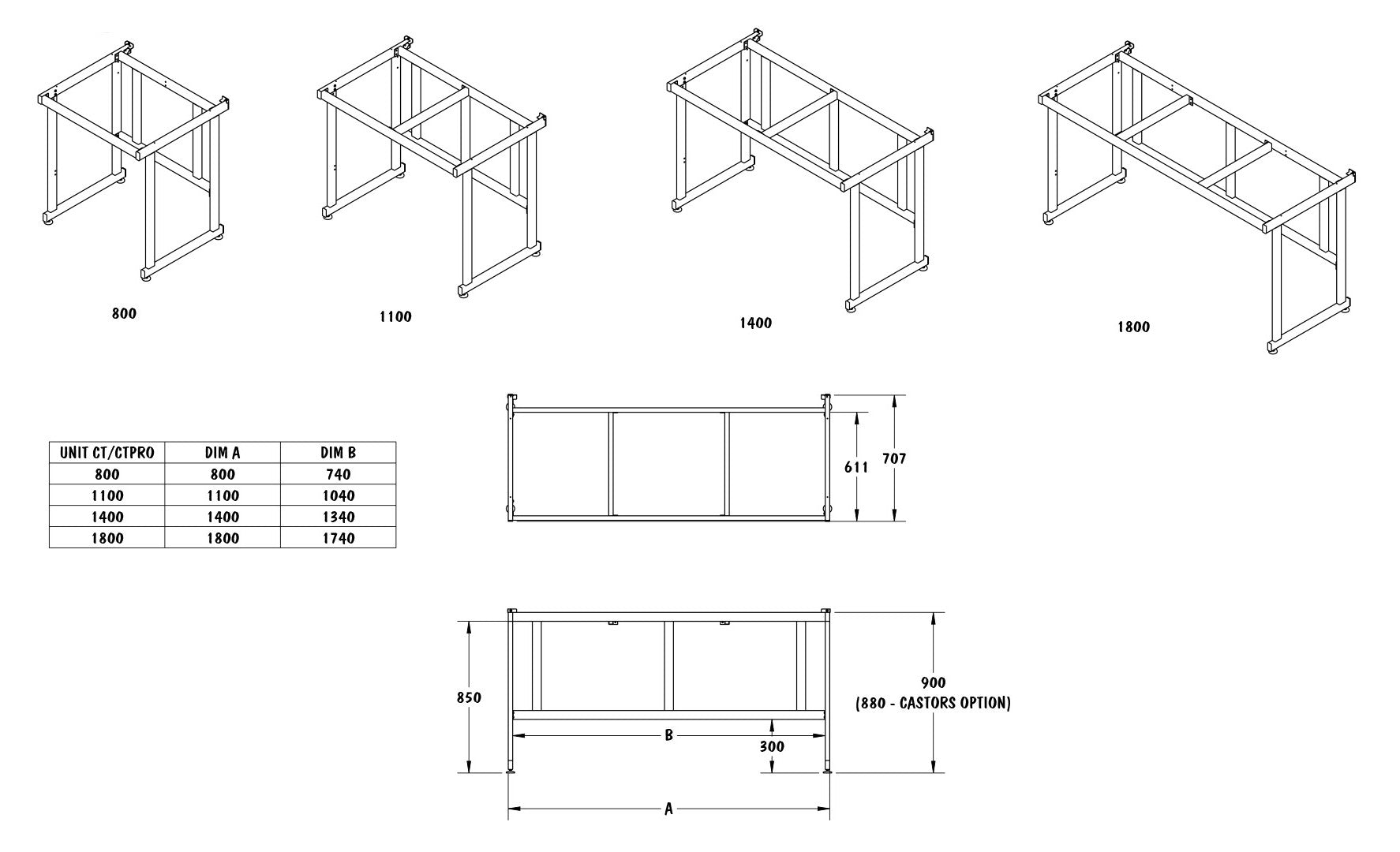 800

1100

1400

1800

| UNIT CT/CTPRO | DIM A | DIM B |
|---|---|---|
| 800 | 800 | 740 |
| 1100 | 1100 | 1040 |
| 1400 | 1400 | 1340 |
| 1800 | 1800 | 1740 |

611

707

850

900
(880 - CASTORS OPTION)

B

300

A