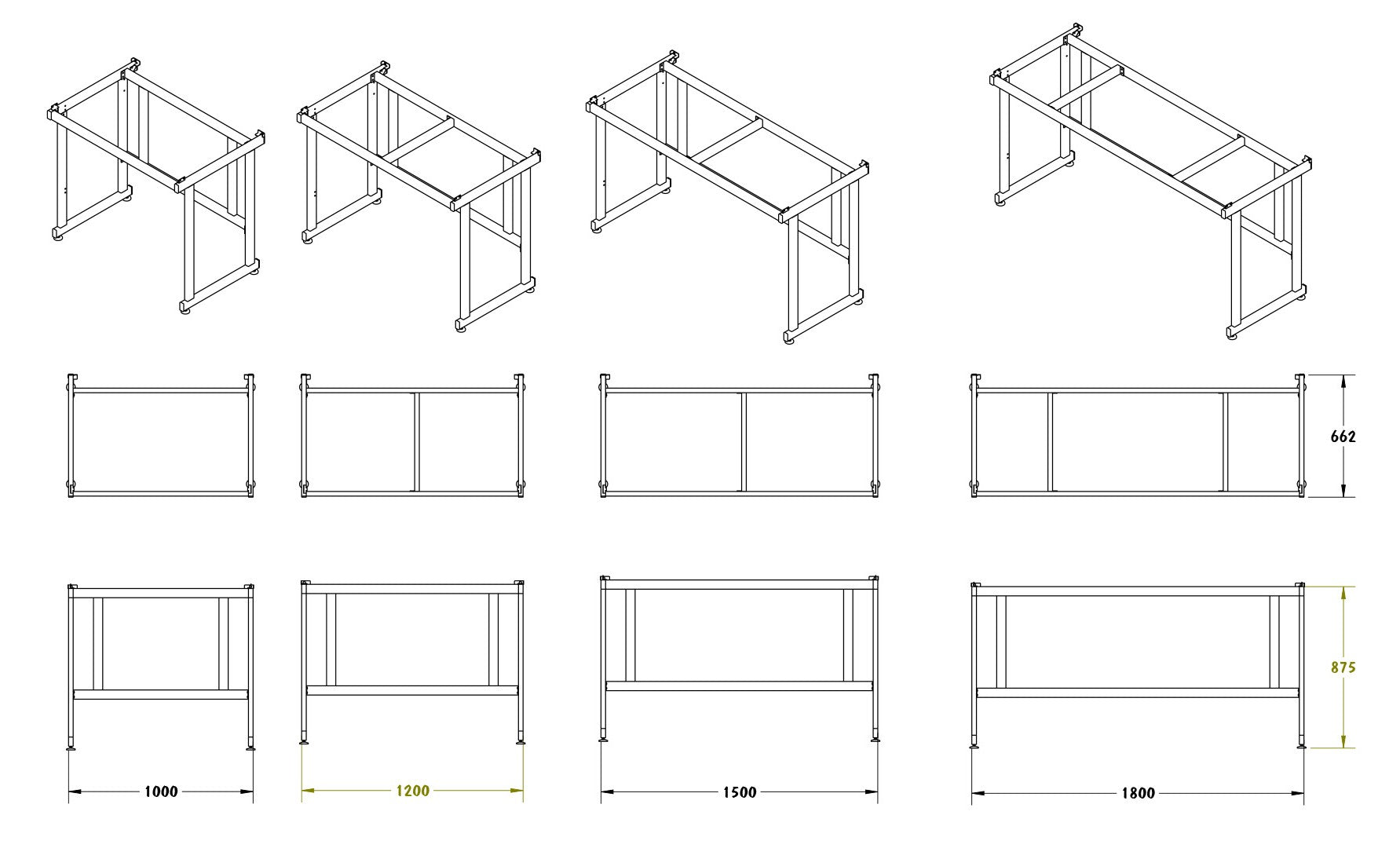 662

875

1000

1200

1500

1800